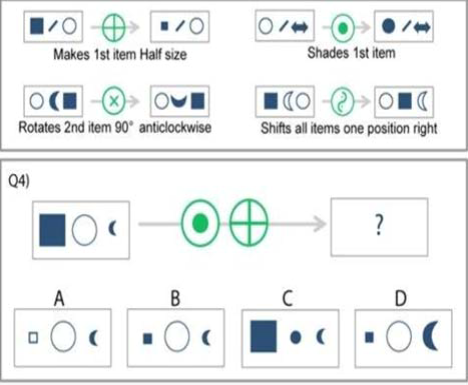 Makes 1st item Half size

Shades 1st item

Rotates 2nd item 90° anticlockwise

Shifts all items one position right

Q4)

?

A

B

C

D