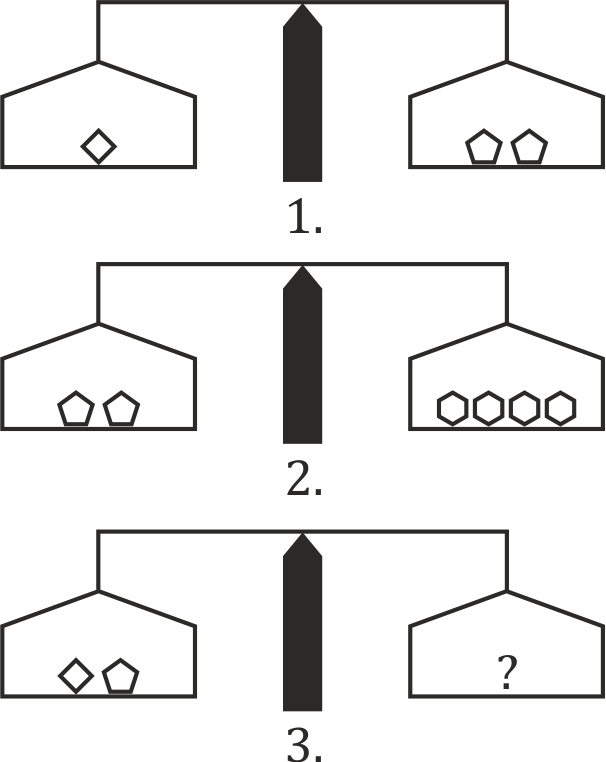 1.

2.

?

3.