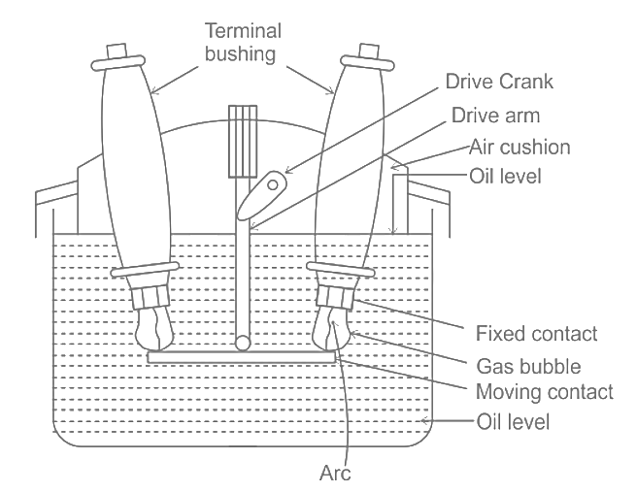 Terminal bushing

Drive Crank

Drive arm

Air cushion

Oil level

Fixed contact

Gas bubble

Moving contact

Oil level

Arc