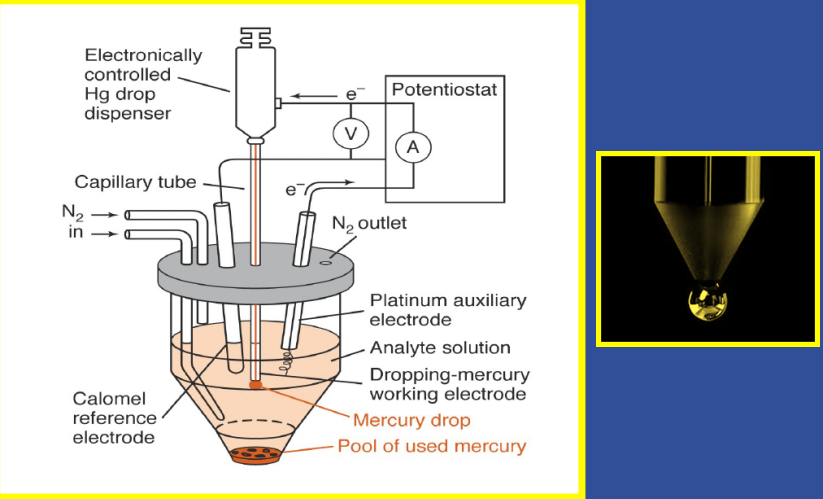 Electronically controlled Hg drop dispenser

$e^-$

Potentiostat

V

A

Capillary tube

$e^-$

$N_2$ in

$N_2$ outlet

Platinum auxiliary electrode

Analyte solution

Dropping-mercury working electrode

Calomel reference electrode

Mercury drop

Pool of used mercury